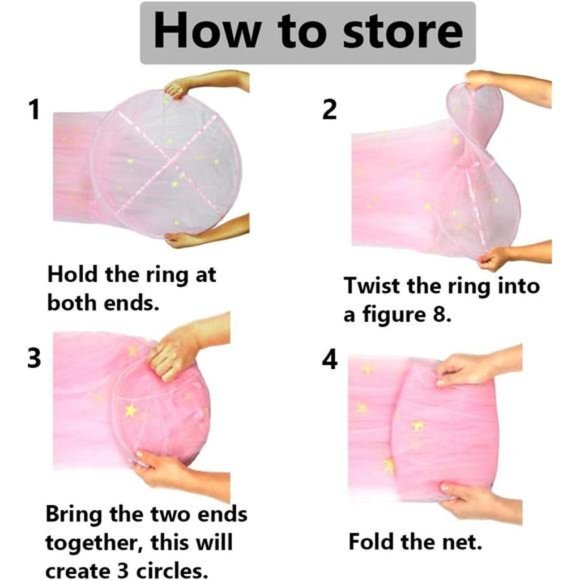 How to store

1

Hold the ring at both ends.

2

Twist the ring into a figure 8.

3

Bring the two ends together, this will create 3 circles.

4

Fold the net.